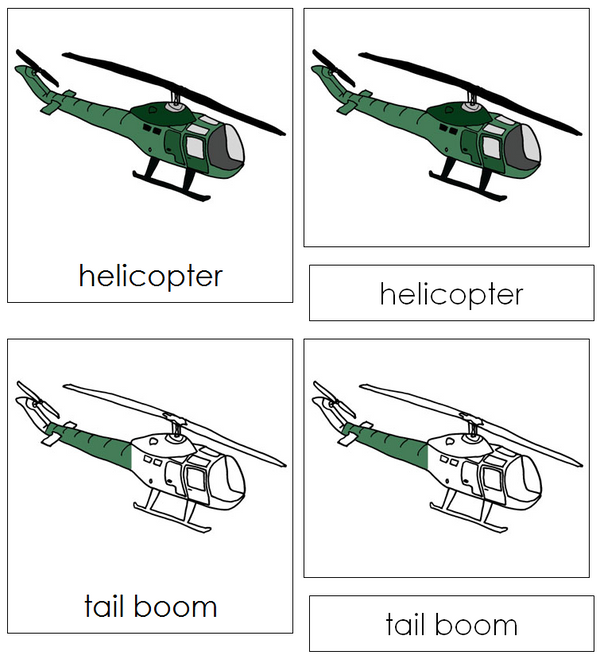 helicopter

helicopter

tail boom

tail boom