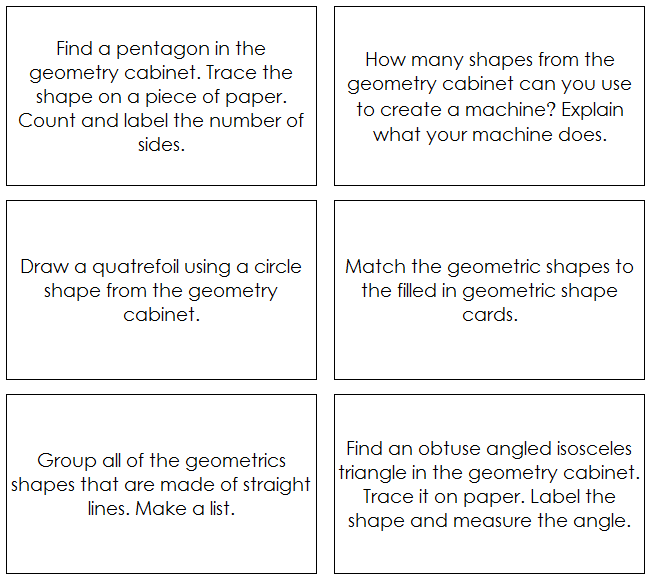 Find a pentagon in the geometry cabinet. Trace the shape on a piece of paper. Count and label the number of sides.

How many shapes from the geometry cabinet can you use to create a machine? Explain what your machine does.

Draw a quatrefoil using a circle shape from the geometry cabinet.

Match the geometric shapes to the filled in geometric shape cards.

Group all of the geometrics shapes that are made of straight lines. Make a list.

Find an obtuse angled isosceles triangle in the geometry cabinet. Trace it on paper. Label the shape and measure the angle.