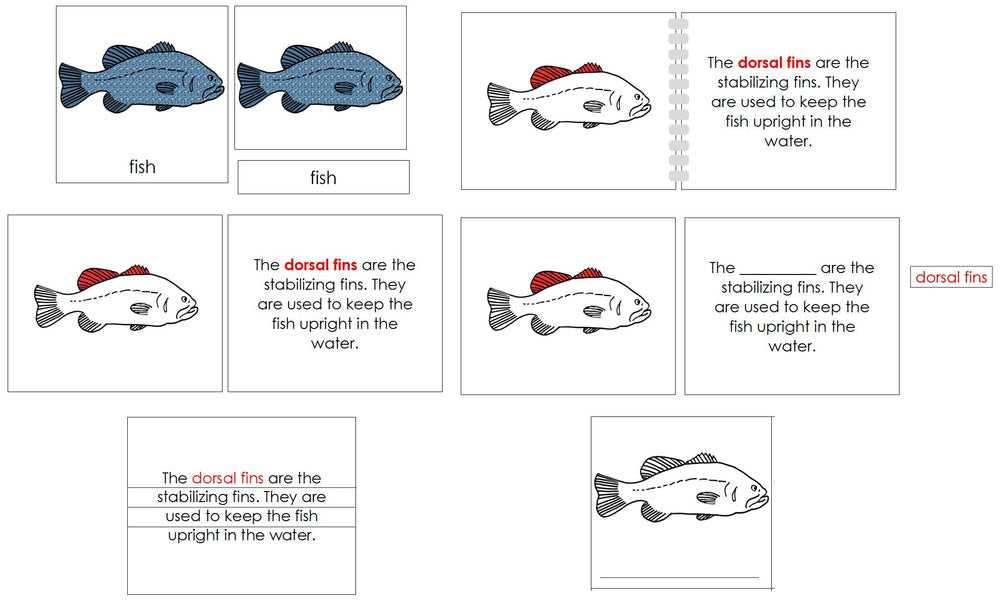 fish

fish

The dorsal fins are the stabilizing fins. They are used to keep the fish upright in the water.

The dorsal fins are the stabilizing fins. They are used to keep the fish upright in the water.

The __________ are the stabilizing fins. They are used to keep the fish upright in the water.

dorsal fins

The dorsal fins are the stabilizing fins. They are used to keep the fish upright in the water.