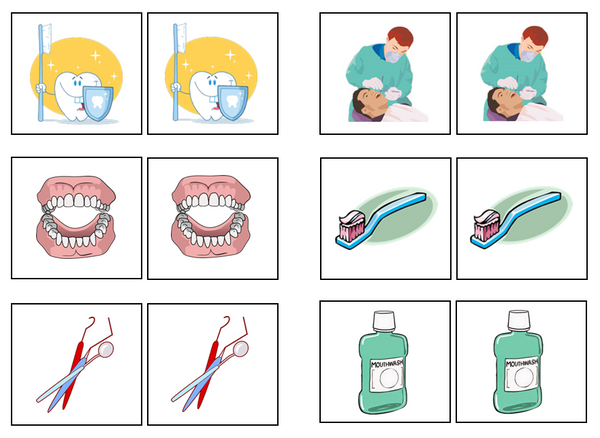 MOUTHWASH

MOUTHWASH