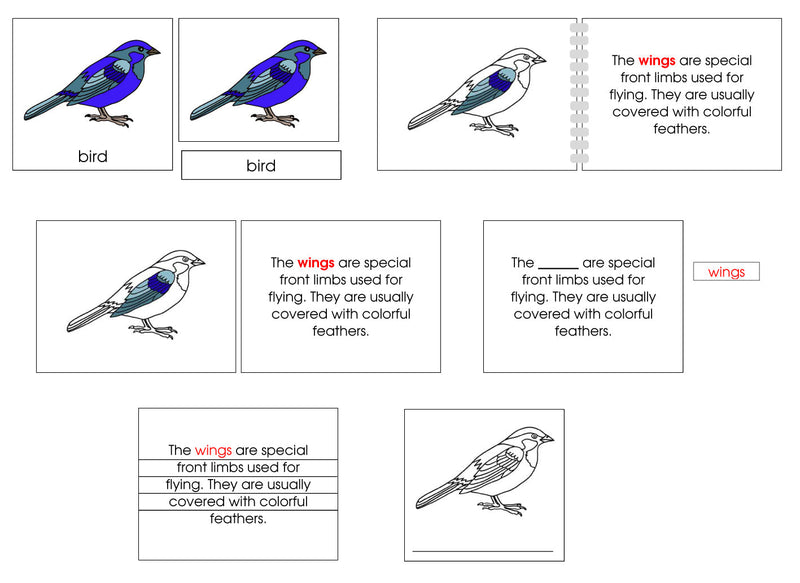 bird

bird

The wings are special front limbs used for flying. They are usually covered with colorful feathers.

The wings are special front limbs used for flying. They are usually covered with colorful feathers.

The ______ are special front limbs used for flying. They are usually covered with colorful feathers.

wings

The wings are special front limbs used for flying. They are usually covered with colorful feathers.