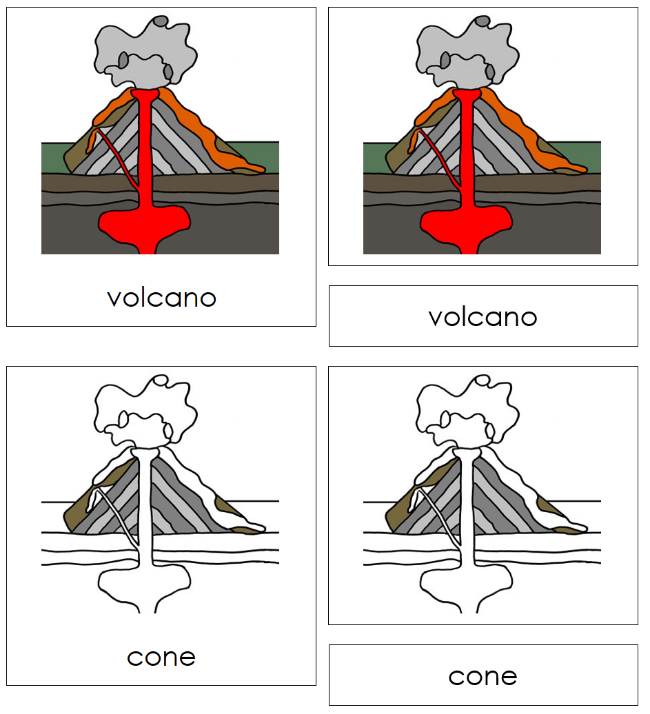 volcano

volcano

cone

cone