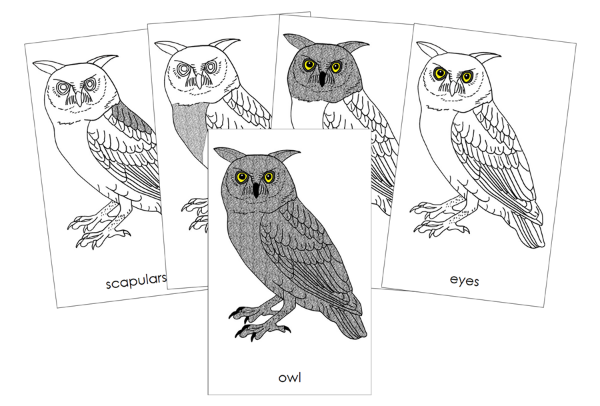 scapulars

eyes

owl