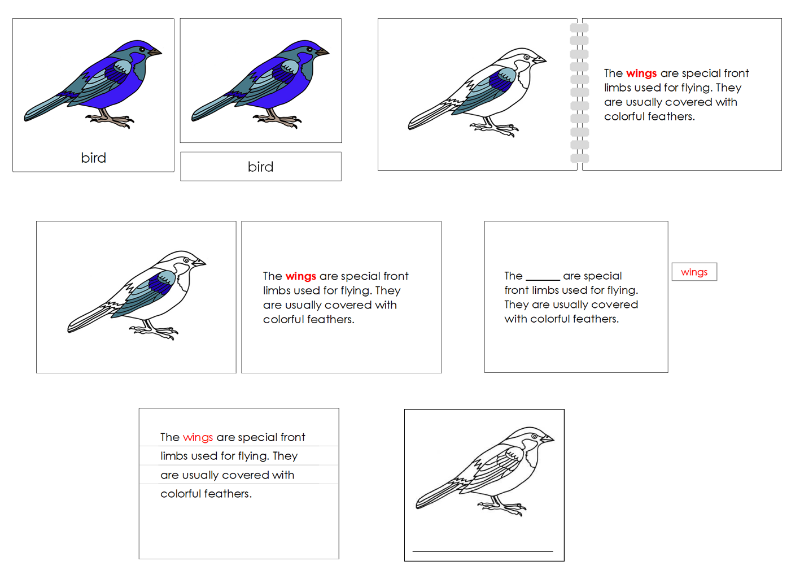 bird

bird

The wings are special front limbs used for flying. They are usually covered with colorful feathers.

The wings are special front limbs used for flying. They are usually covered with colorful feathers.

The ______ are special front limbs used for flying. They are usually covered with colorful feathers.

wings

The wings are special front limbs used for flying. They are usually covered with colorful feathers.