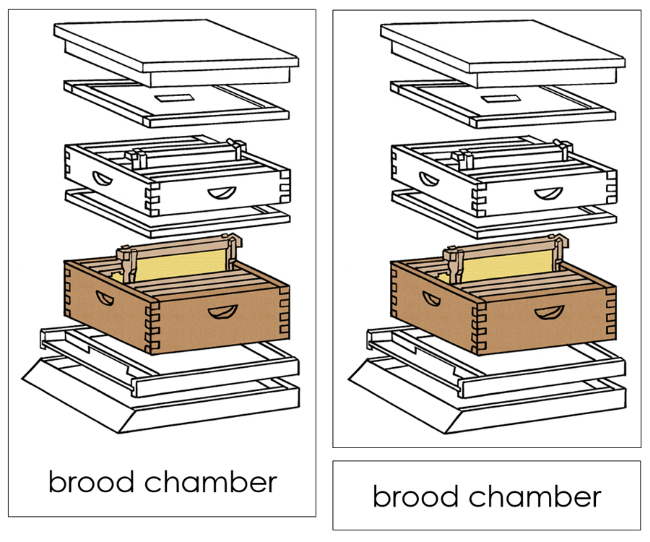 brood chamber

brood chamber