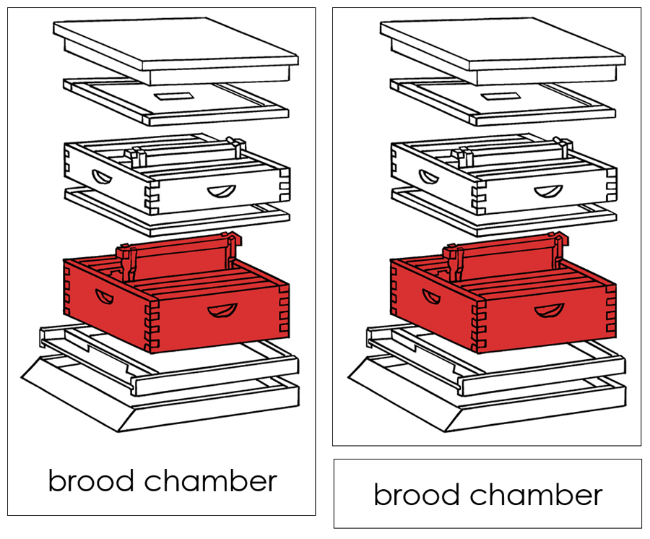 brood chamber

brood chamber