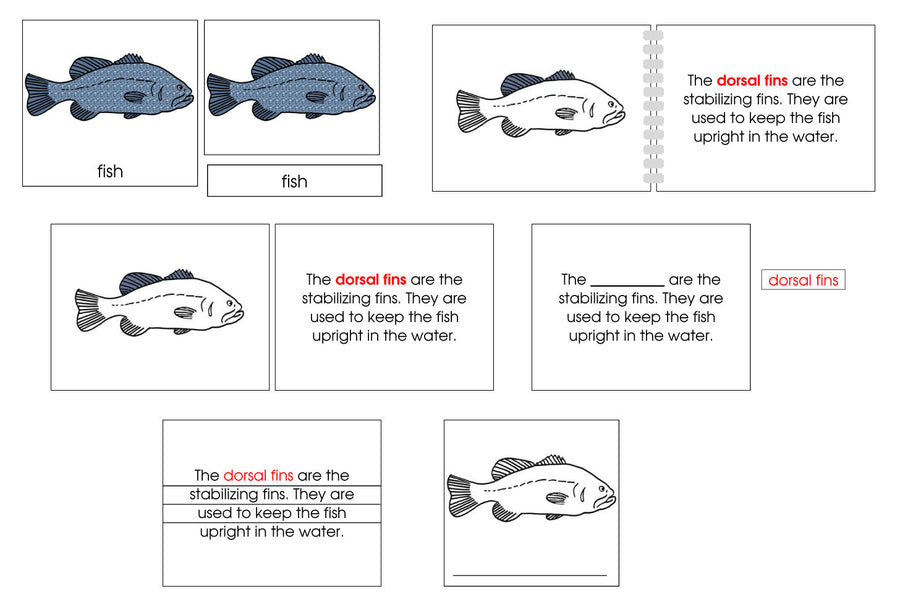 fish

fish

The dorsal fins are the stabilizing fins. They are used to keep the fish upright in the water.

The dorsal fins are the stabilizing fins. They are used to keep the fish upright in the water.

The __________ are the stabilizing fins. They are used to keep the fish upright in the water.

dorsal fins

The dorsal fins are the stabilizing fins. They are used to keep the fish upright in the water.