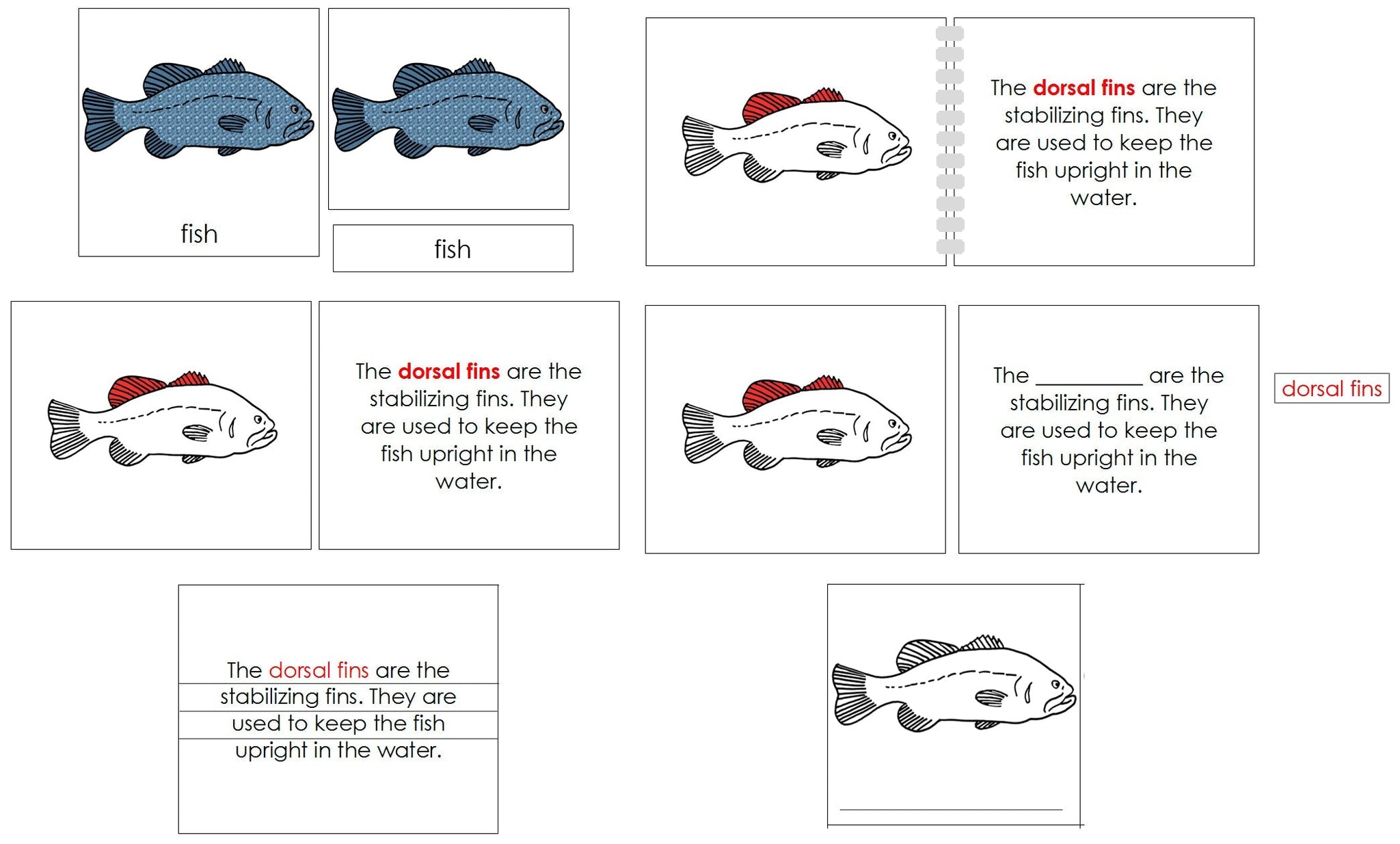 fish

fish

The dorsal fins are the stabilizing fins. They are used to keep the fish upright in the water.

The dorsal fins are the stabilizing fins. They are used to keep the fish upright in the water.

The __________ are the stabilizing fins. They are used to keep the fish upright in the water.

dorsal fins

The dorsal fins are the stabilizing fins. They are used to keep the fish upright in the water.